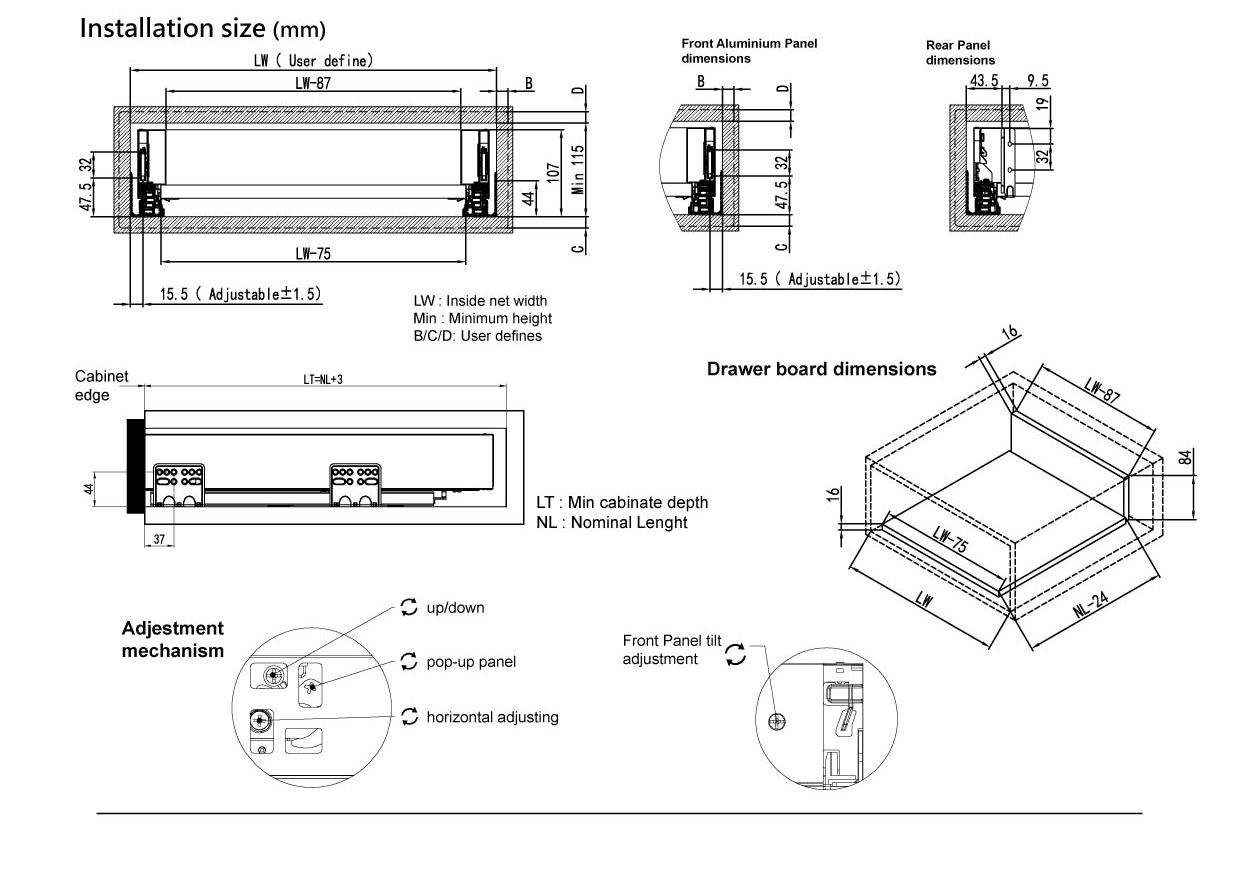 Installation size (mm)

LW ( User define)
LW-87
B
D
32
47.5
107
Min 115
44
C
LW-75
15.5 ( Adjustable±1.5)

LW : Inside net width
Min : Minimum height
B/C/D: User defines

Front Aluminium Panel dimensions
B
D
32
47.5
C
15.5 ( Adjustable±1.5)

Rear Panel dimensions
43.5
9.5
19
32

Cabinet edge
LT=NL+3
44
37
LT : Min cabinate depth
NL : Nominal Lenght

Drawer board dimensions
16
LW-87
84
16
LW-75
LW
NL-24

Adjestment mechanism
up/down
pop-up panel
horizontal adjusting

Front Panel tilt adjustment